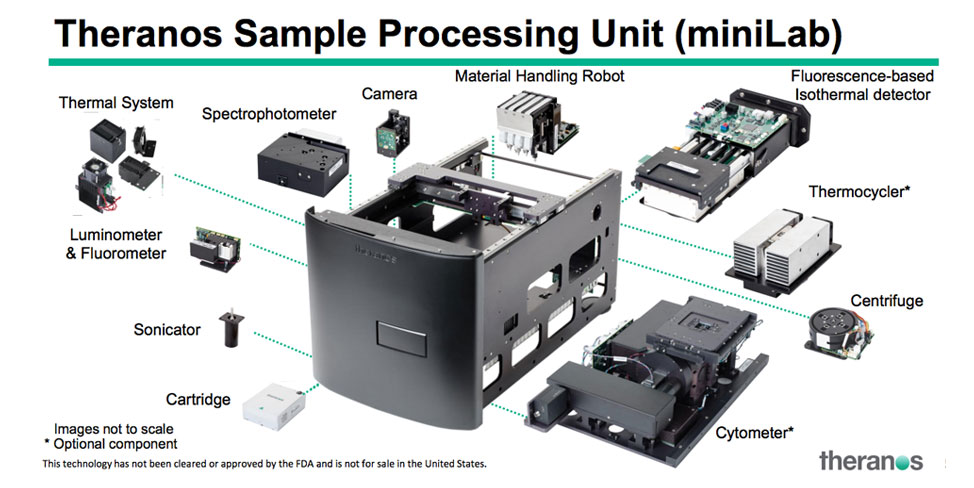 Theranos Sample Processing Unit (miniLab)

Thermal System

Spectrophotometer

Camera

Material Handling Robot

Fluorescence-based Isothermal detector

Thermocycler*

Luminometer & Fluorometer

Centrifuge

Sonicator

Cartridge

Cytometer*

Images not to scale
* Optional component

This technology has not been cleared or approved by the FDA and is not for sale in the United States.

theranos